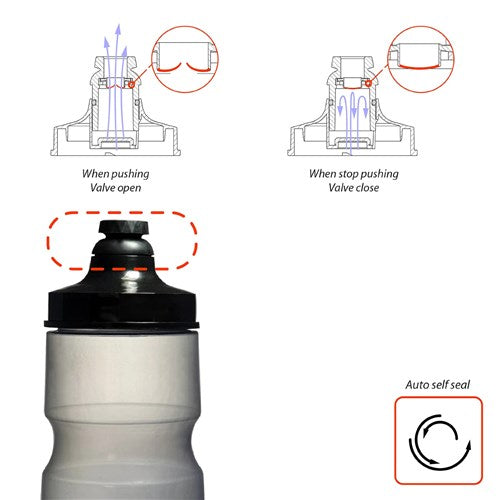 When pushing
Valve open

When stop pushing
Valve close

Auto self seal