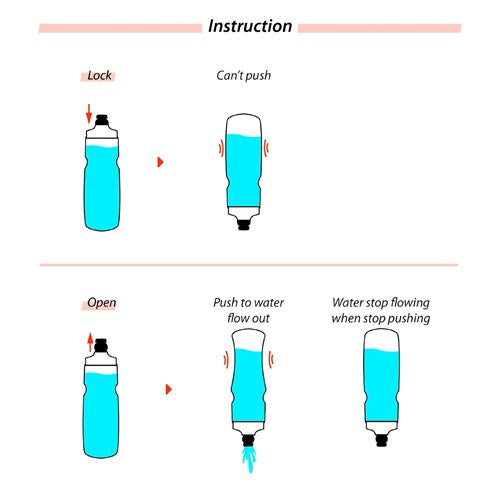 Instruction

Lock

Can't push

Open

Push to water flow out

Water stop flowing when stop pushing